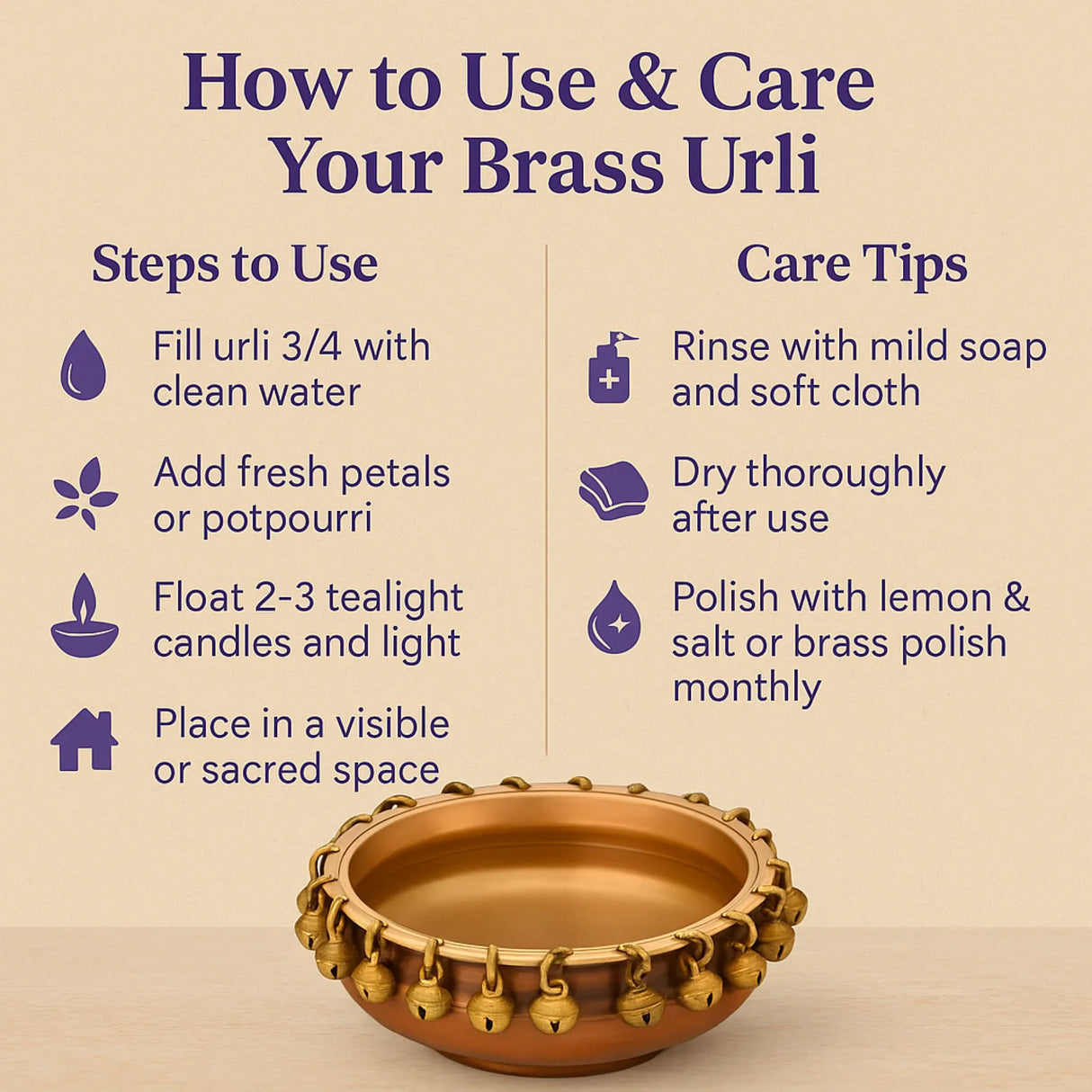 How to Use & Care Your Brass Urli

Steps to Use

Fill urli 3/4 with clean water

Add fresh petals or potpourri

Float 2-3 tealight candles and light

Place in a visible or sacred space

Care Tips

Rinse with mild soap and soft cloth

Dry thoroughly after use

Polish with lemon & salt or brass polish monthly