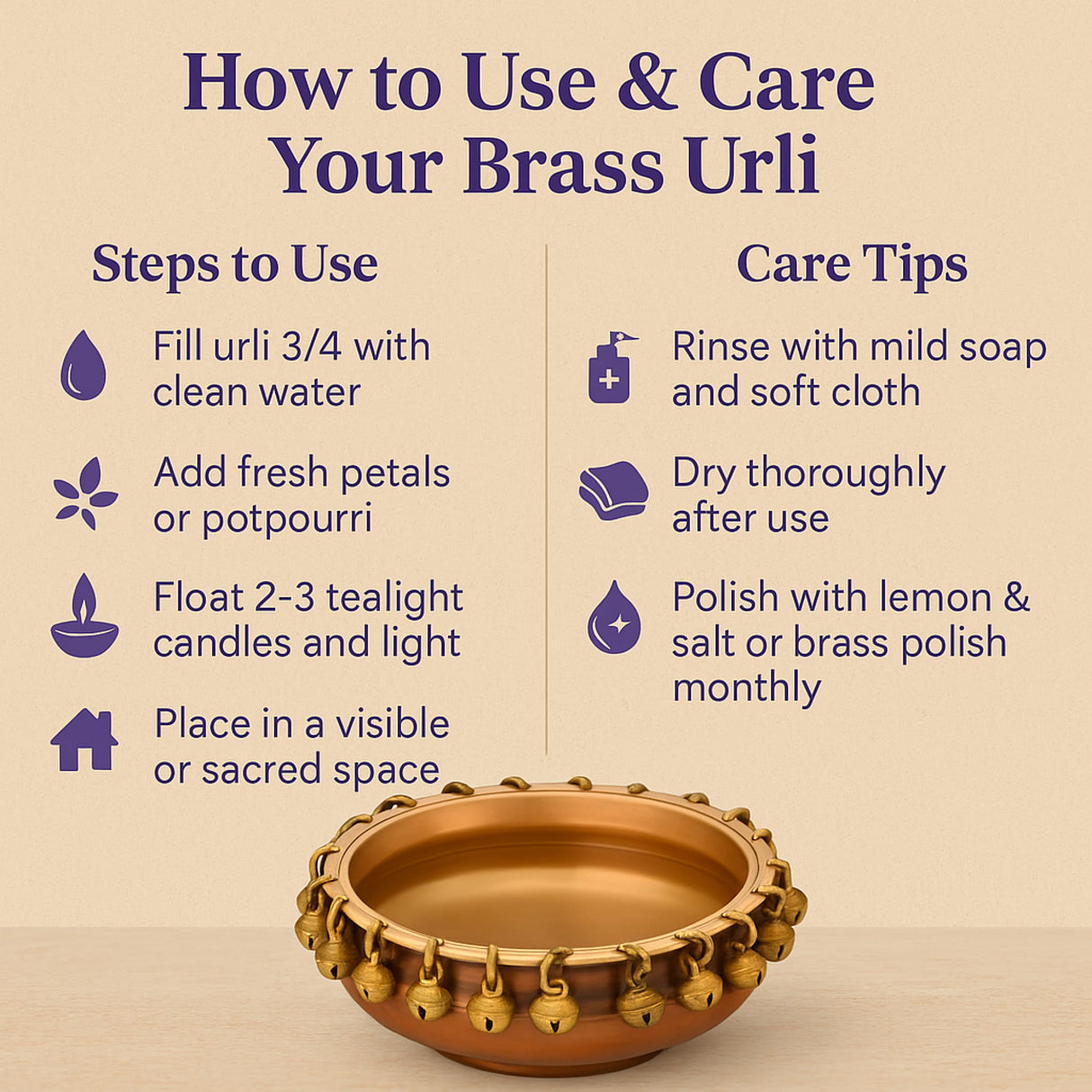 How to Use & Care Your Brass Urli

Steps to Use

Fill urli 3/4 with clean water

Add fresh petals or potpourri

Float 2-3 tealight candles and light

Place in a visible or sacred space

Care Tips

Rinse with mild soap and soft cloth

Dry thoroughly after use

Polish with lemon & salt or brass polish monthly